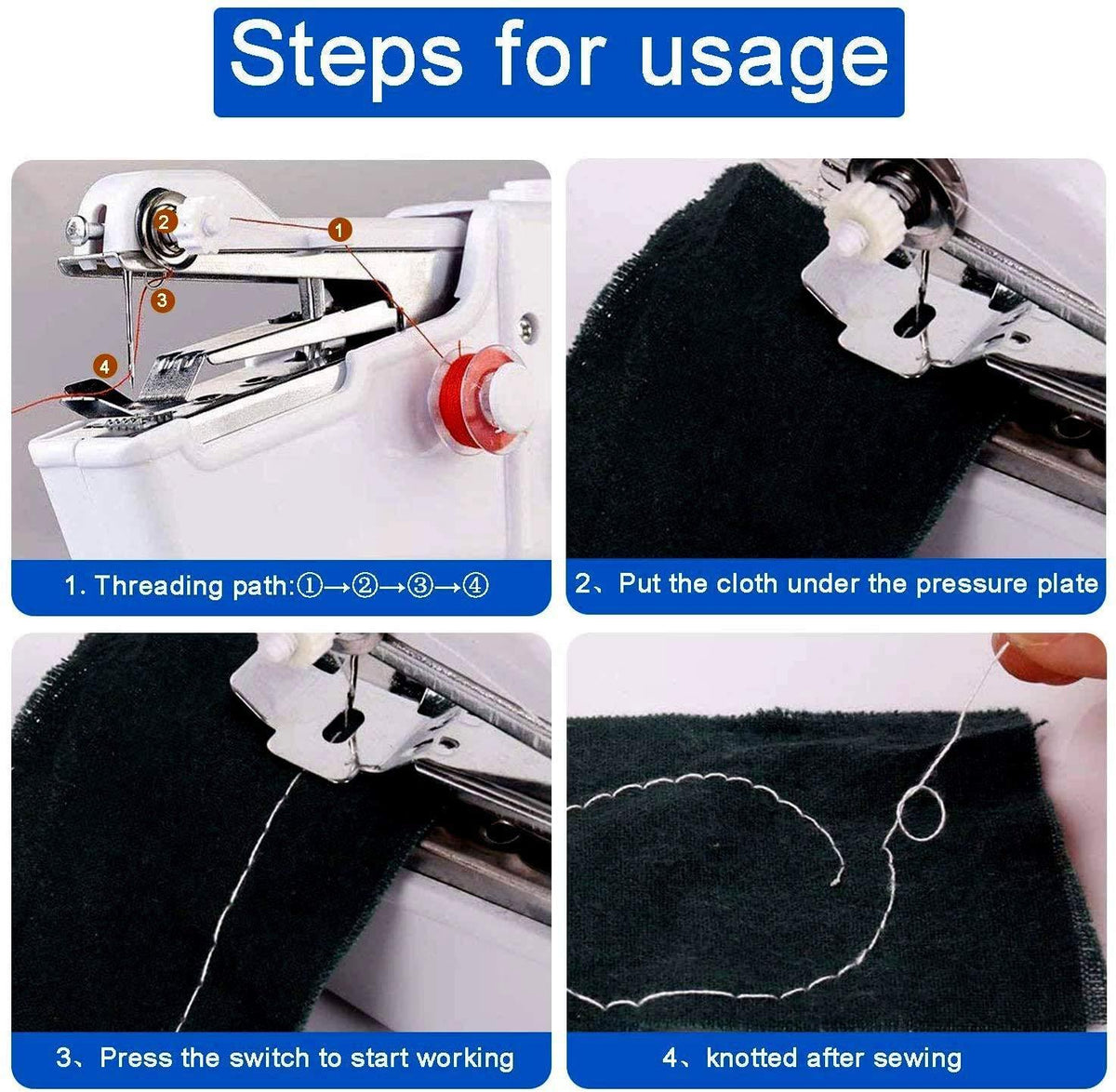 Steps for usage

2
1
3
4

1. Threading path:①→②→③→④

2、Put the cloth under the pressure plate

3、Press the switch to start working

4、knotted after sewing