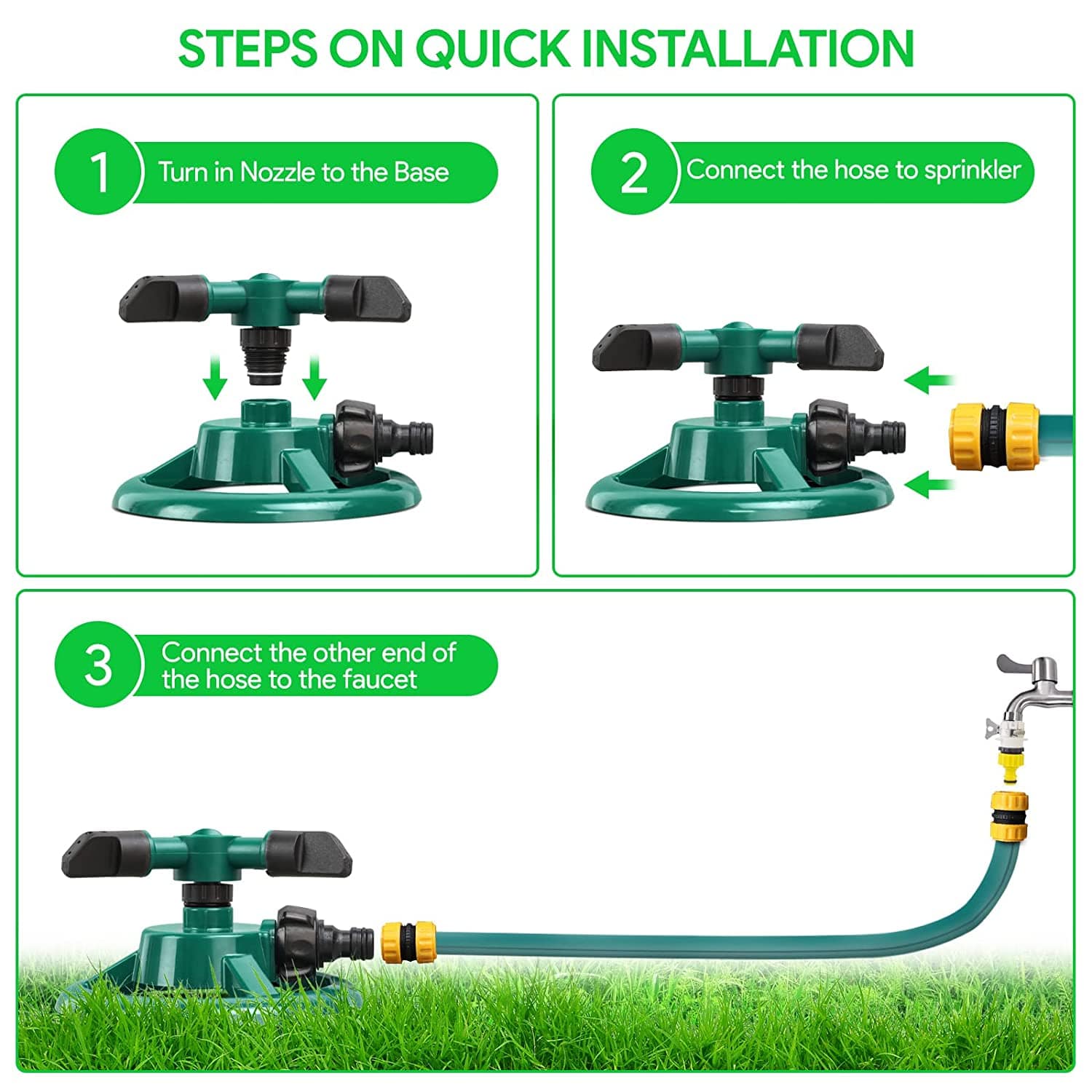 STEPS ON QUICK INSTALLATION

1 Turn in Nozzle to the Base

2 Connect the hose to sprinkler

3 Connect the other end of the hose to the faucet